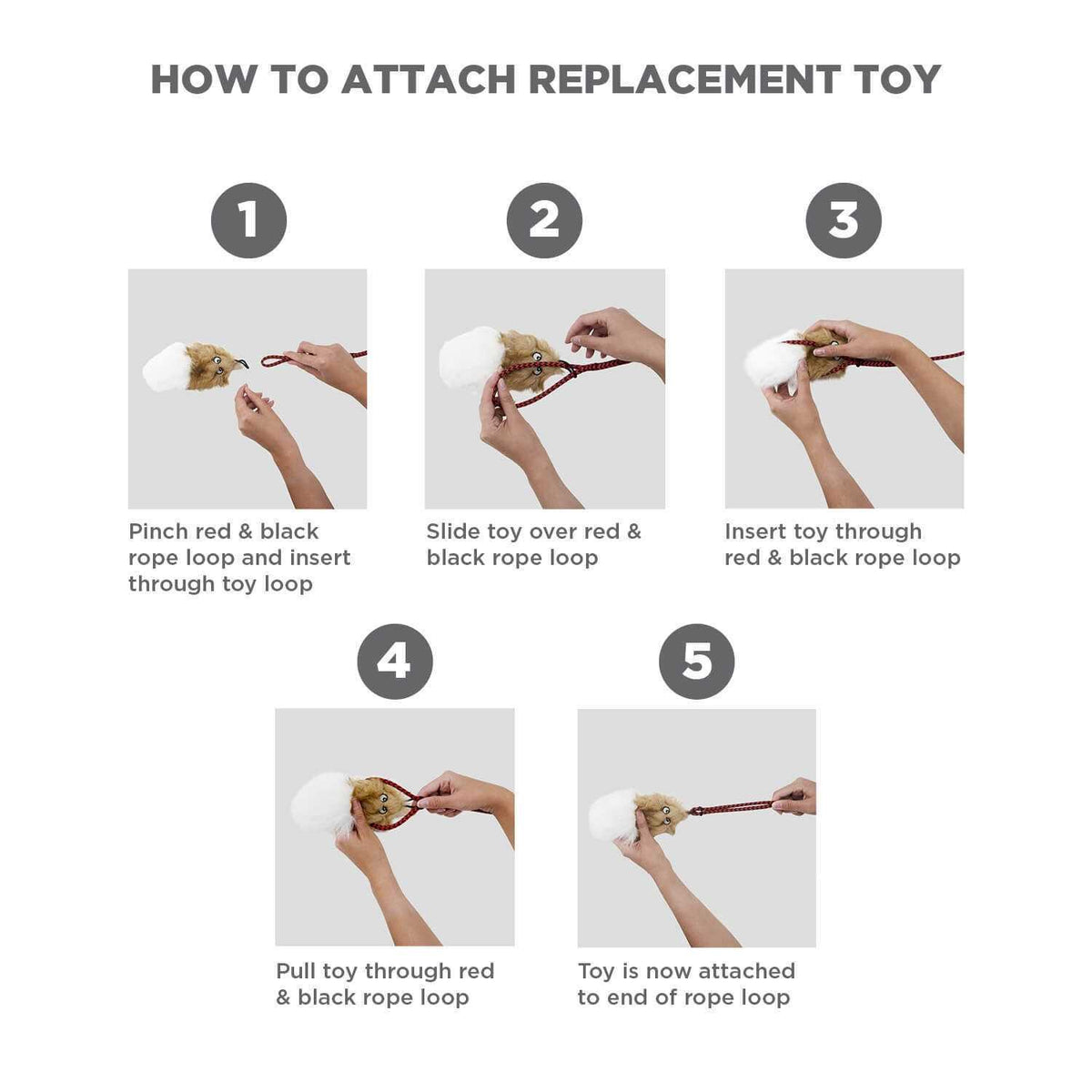 HOW TO ATTACH REPLACEMENT TOY

1

Pinch red & black rope loop and insert through toy loop

2

Slide toy over red & black rope loop

3

Insert toy through red & black rope loop

4

Pull toy through red & black rope loop

5

Toy is now attached to end of rope loop